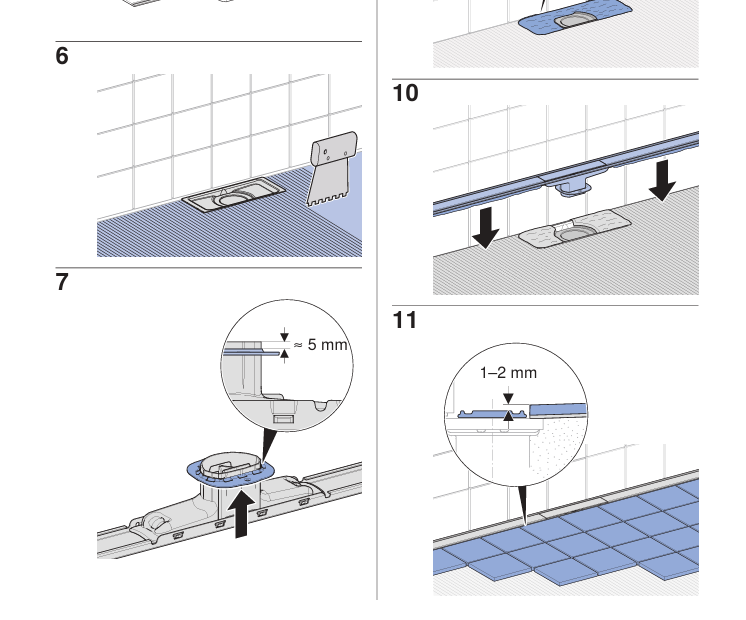 6

7

≈ 5 mm

10

11

1–2 mm