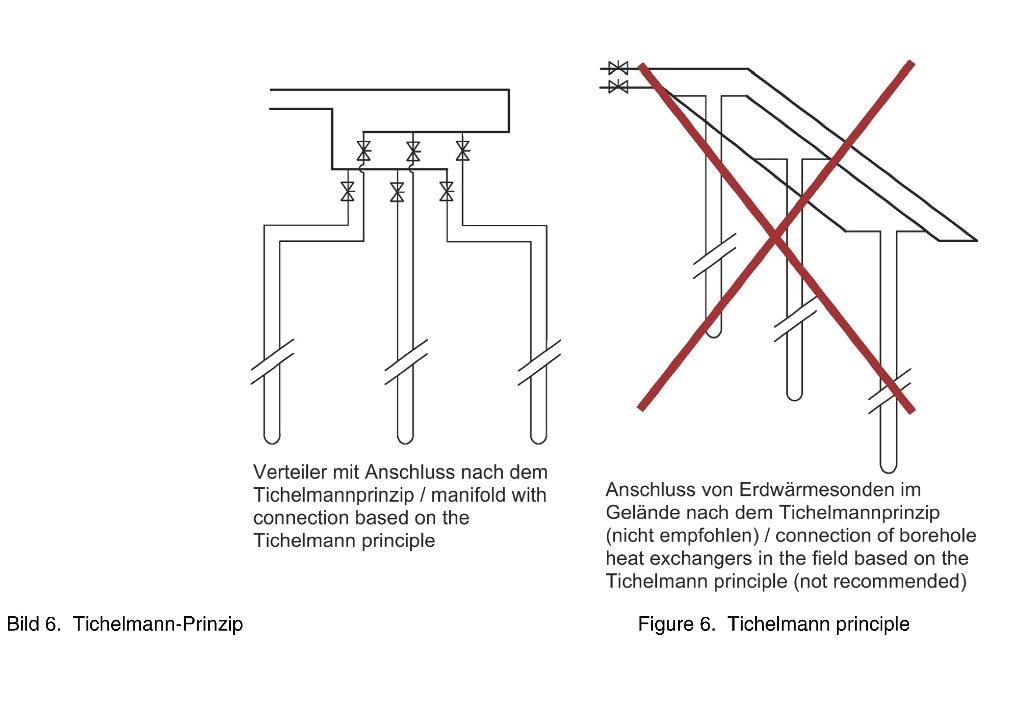 Verteiler mit Anschluss nach dem Tichelmannprinzip / manifold with connection based on the Tichelmann principle

Anschluss von Erdwärmesonden im Gelände nach dem Tichelmannprinzip (nicht empfohlen) / connection of borehole heat exchangers in the field based on the Tichelmann principle (not recommended)

Bild 6. Tichelmann-Prinzip

Figure 6. Tichelmann principle