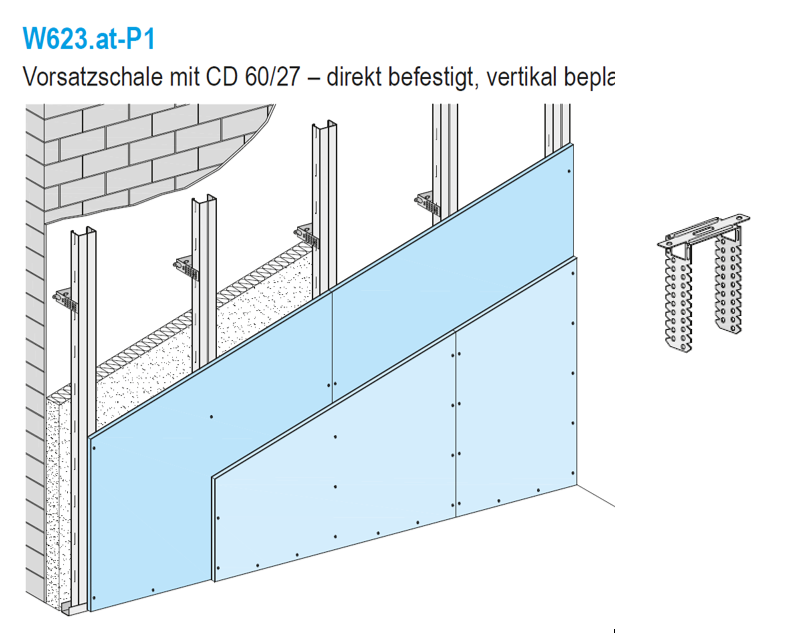 W623.at-P1

Vorsatzschale mit CD 60/27 – direkt befestigt, vertikal bepla