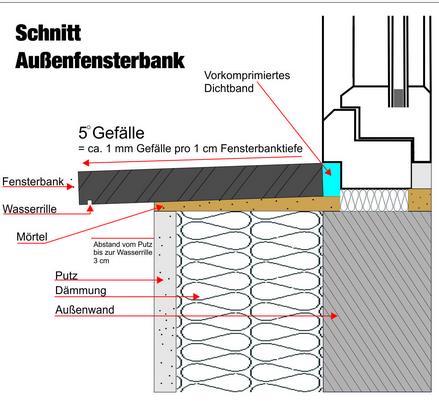 Schnitt
Außenfensterbank

Vorkomprimiertes Dichtband

5° Gefälle
= ca. 1 mm Gefälle pro 1 cm Fensterbanktiefe

Fensterbank

Wasserrille

Mörtel

Abstand vom Putz bis zur Wasserrille 3 cm

Putz

Dämmung

Außenwand