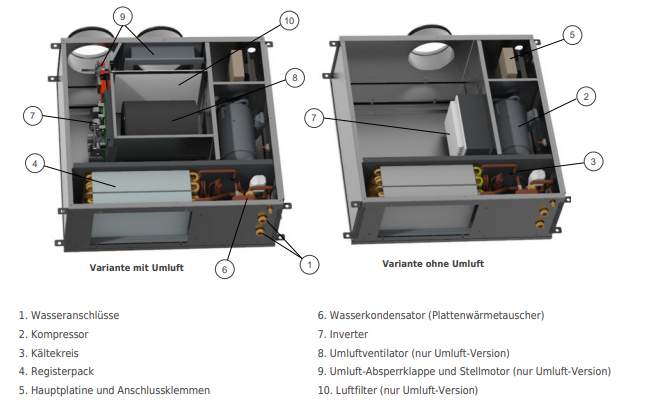 9
10
8
7
4
6
1
Variante mit Umluft

5
2
7
3
Variante ohne Umluft

1. Wasseranschlüsse
2. Kompressor
3. Kältekreis
4. Registerpack
5. Hauptplatine und Anschlussklemmen

6. Wasserkondensator (Plattenwärmetauscher)
7. Inverter
8. Umluftventilator (nur Umluft-Version)
9. Umluft-Absperrklappe und Stellmotor (nur Umluft-Version)
10. Luftfilter (nur Umluft-Version)