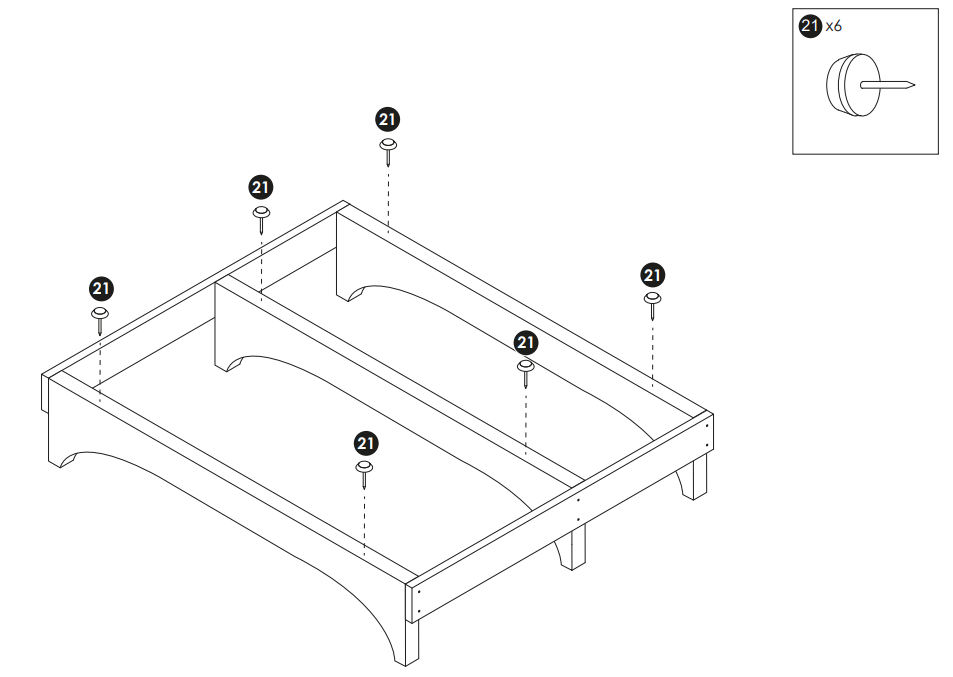 21 x6

21

21

21

21

21

21