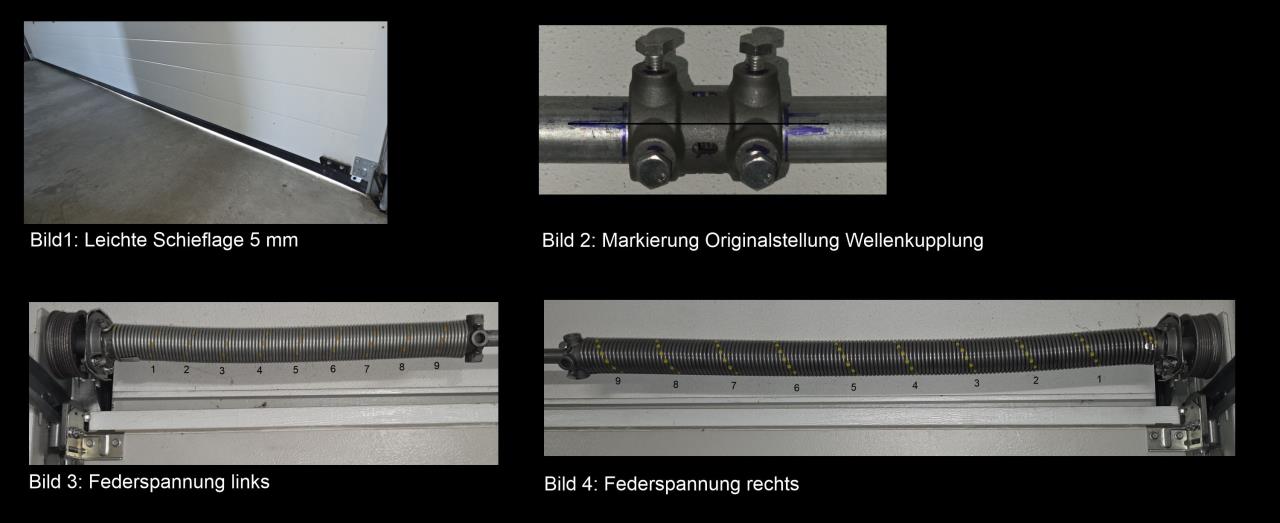 Bild1: Leichte Schieflage 5 mm

Bild 2: Markierung Originalstellung Wellenkupplung

1 2 3 4 5 6 7 8 9

Bild 3: Federspannung links

9 8 7 6 5 4 3 2 1

Bild 4: Federspannung rechts