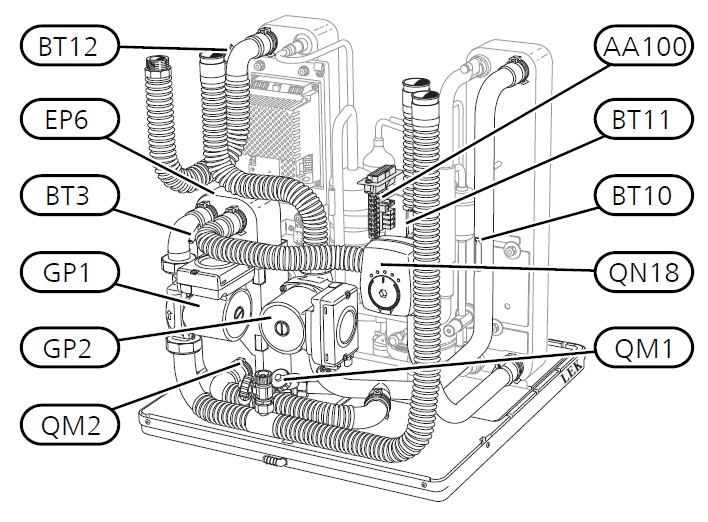 BT12
EP6
BT3
GP1
GP2
QM2
AA100
BT11
BT10
QN18
QM1
LEK