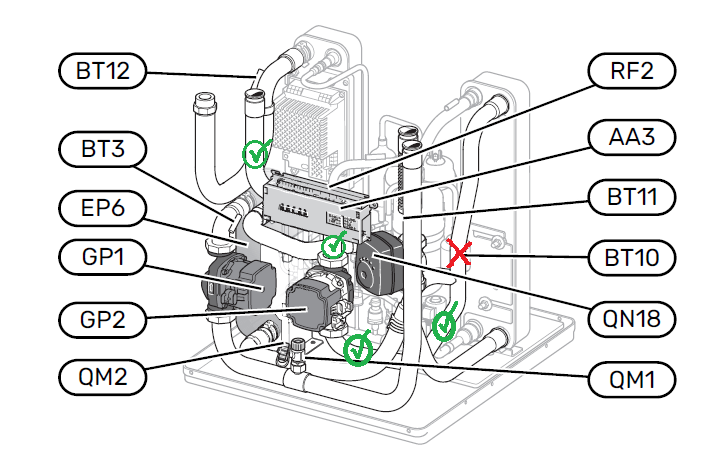 BT12
BT3
EP6
GP1
GP2
QM2
RF2
AA3
BT11
BT10
QN18
QM1