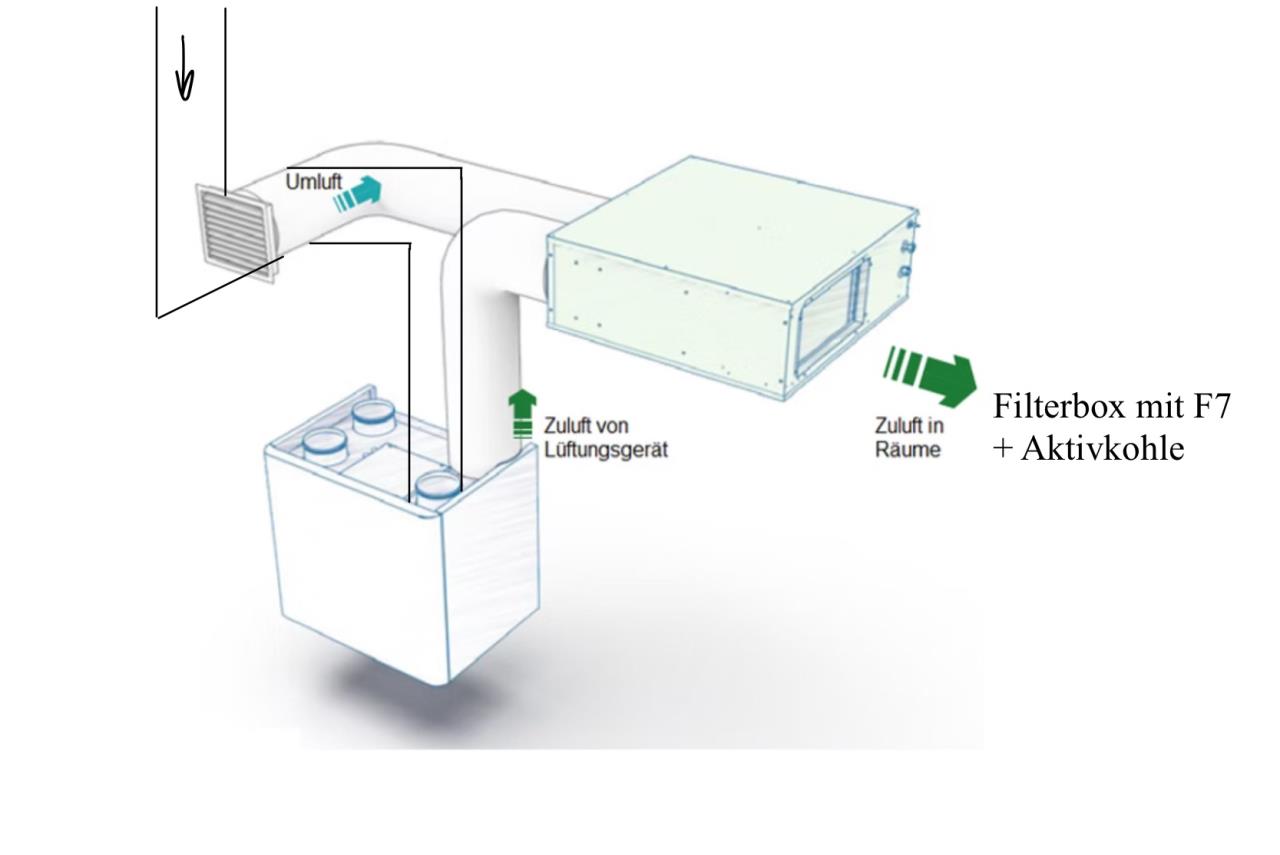 Umluft

Zuluft von Lüftungsgerät

Zuluft in Räume

Filterbox mit F7 + Aktivkohle