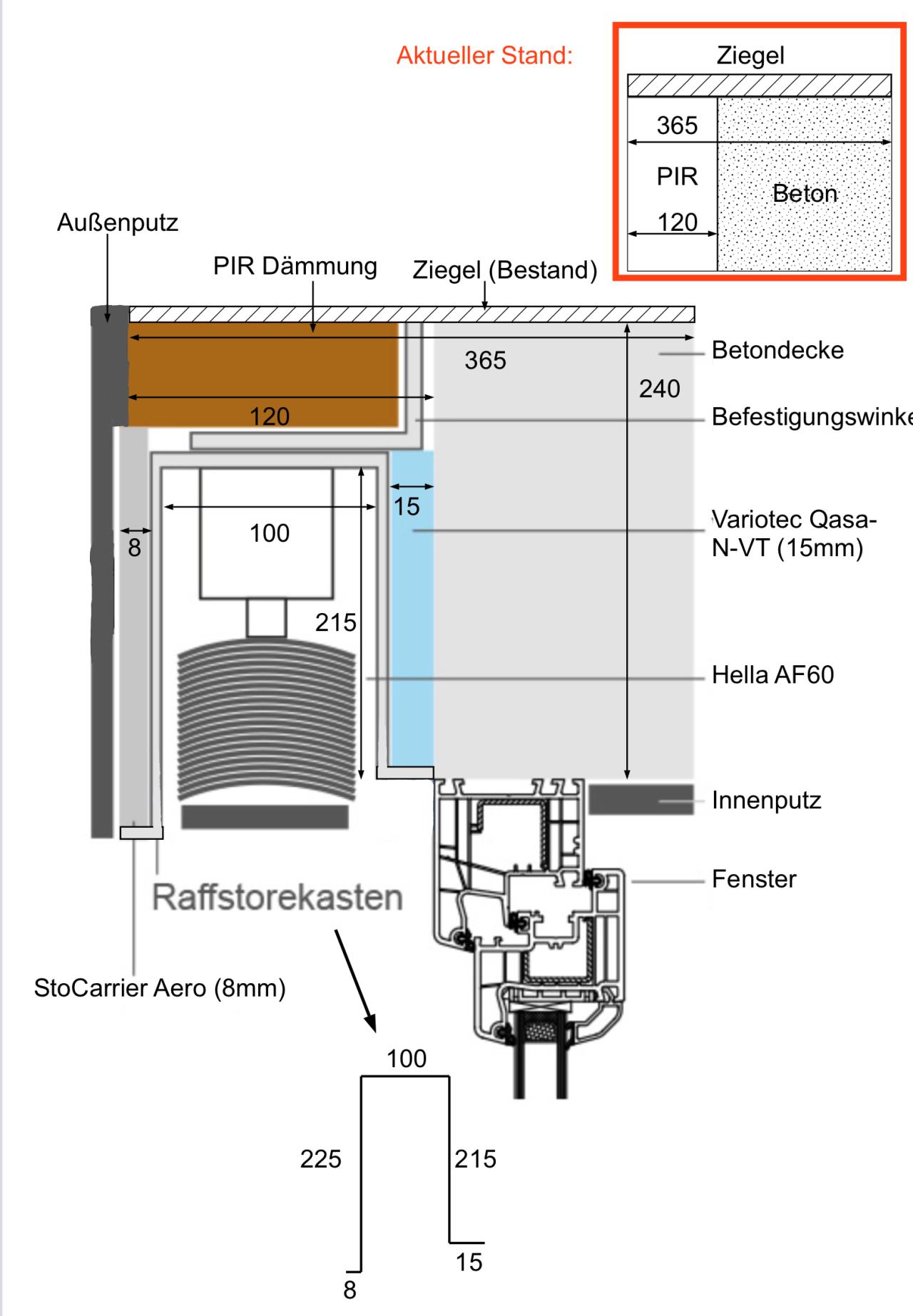 Aktueller Stand:

Ziegel

365

PIR

Beton

120

Außenputz

PIR Dämmung

Ziegel (Bestand)

365

Betondecke

240

120

Befestigungswinke

15

100

8

Variotec Qasa-N-VT (15mm)

215

Hella AF60

Innenputz

Fenster

Raffstorekasten

StoCarrier Aero (8mm)

100

225

215

15

8