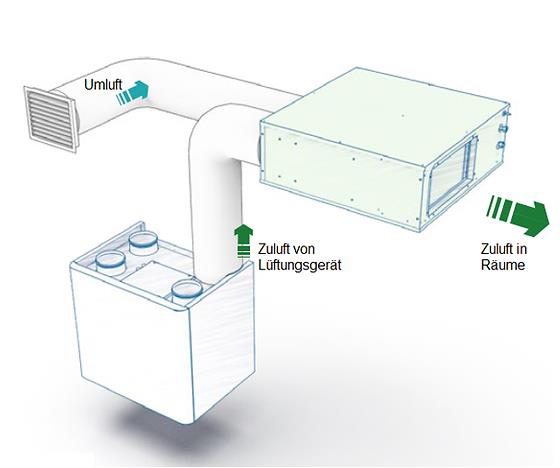 Umluft

Zuluft von Lüftungsgerät

Zuluft in Räume