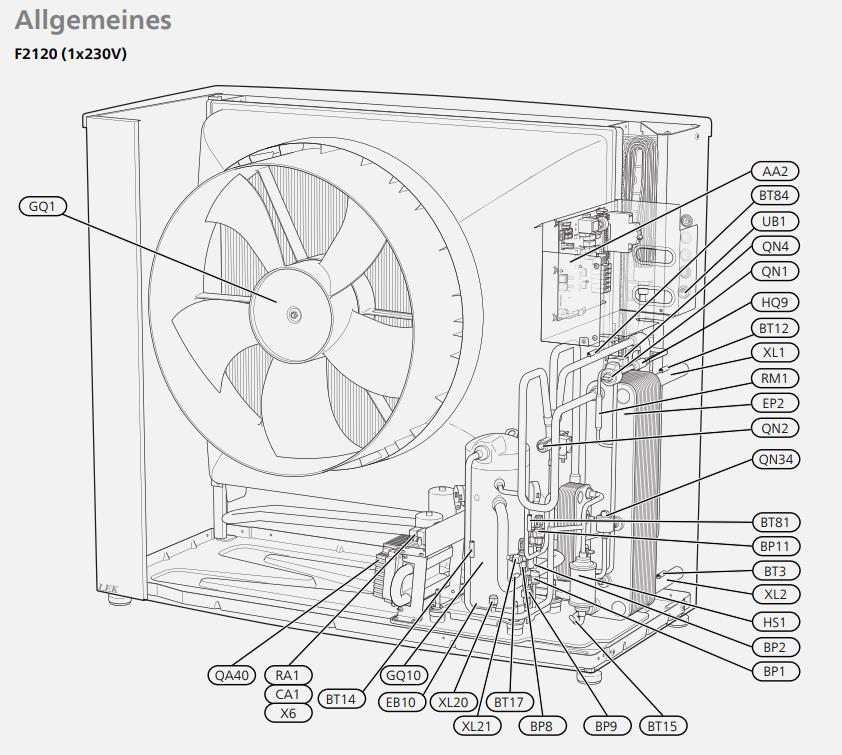 Allgemeines

F2120 (1x230V)

GQ1

AA2
BT84
UB1
QN4
QN1
HQ9
BT12
XL1
RM1
EP2
QN2
QN34
BT81
BP11
BT3
XL2
HS1
BP2
BP1

LEK

QA40
RA1
CA1
X6
BT14
GQ10
EB10
XL20
BT17
XL21
BP8
BP9
BT15