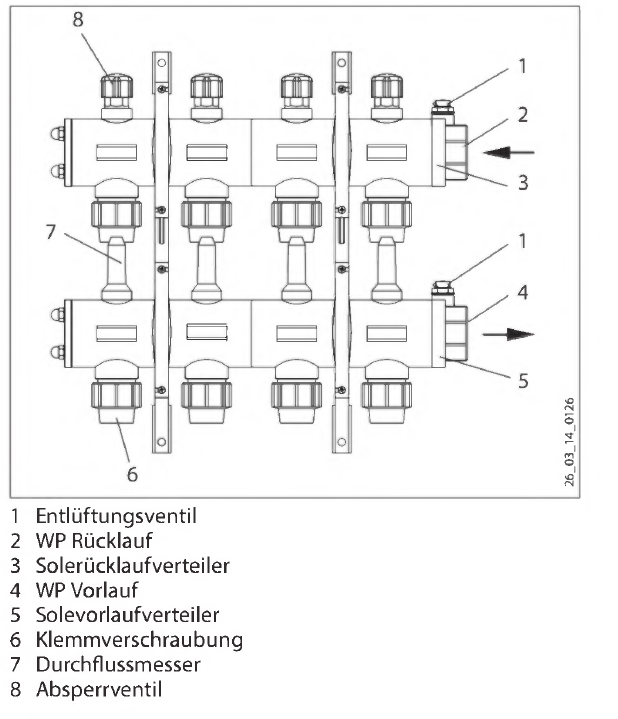 8
1
2
3
7
1
4
5
6
26_03_14_0126

1 Entlüftungsventil
2 WP Rücklauf
3 Solerücklaufverteiler
4 WP Vorlauf
5 Solevorlaufverteiler
6 Klemmverschraubung
7 Durchflussmesser
8 Absperrventil