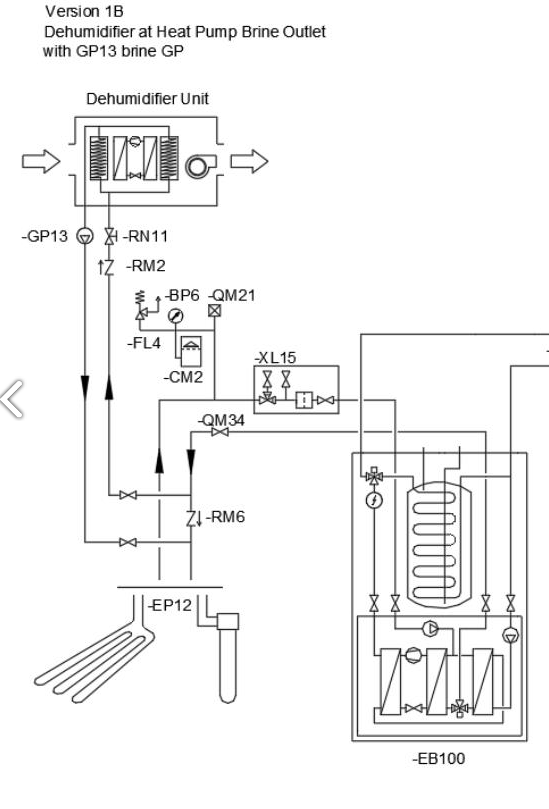 Version 1B
Dehumidifier at Heat Pump Brine Outlet
with GP13 brine GP

Dehumidifier Unit

-GP13
-RN11
-RM2
-BP6
-QM21
-FL4
-CM2
-XL15
-QM34
-RM6
-EP12
-EB100