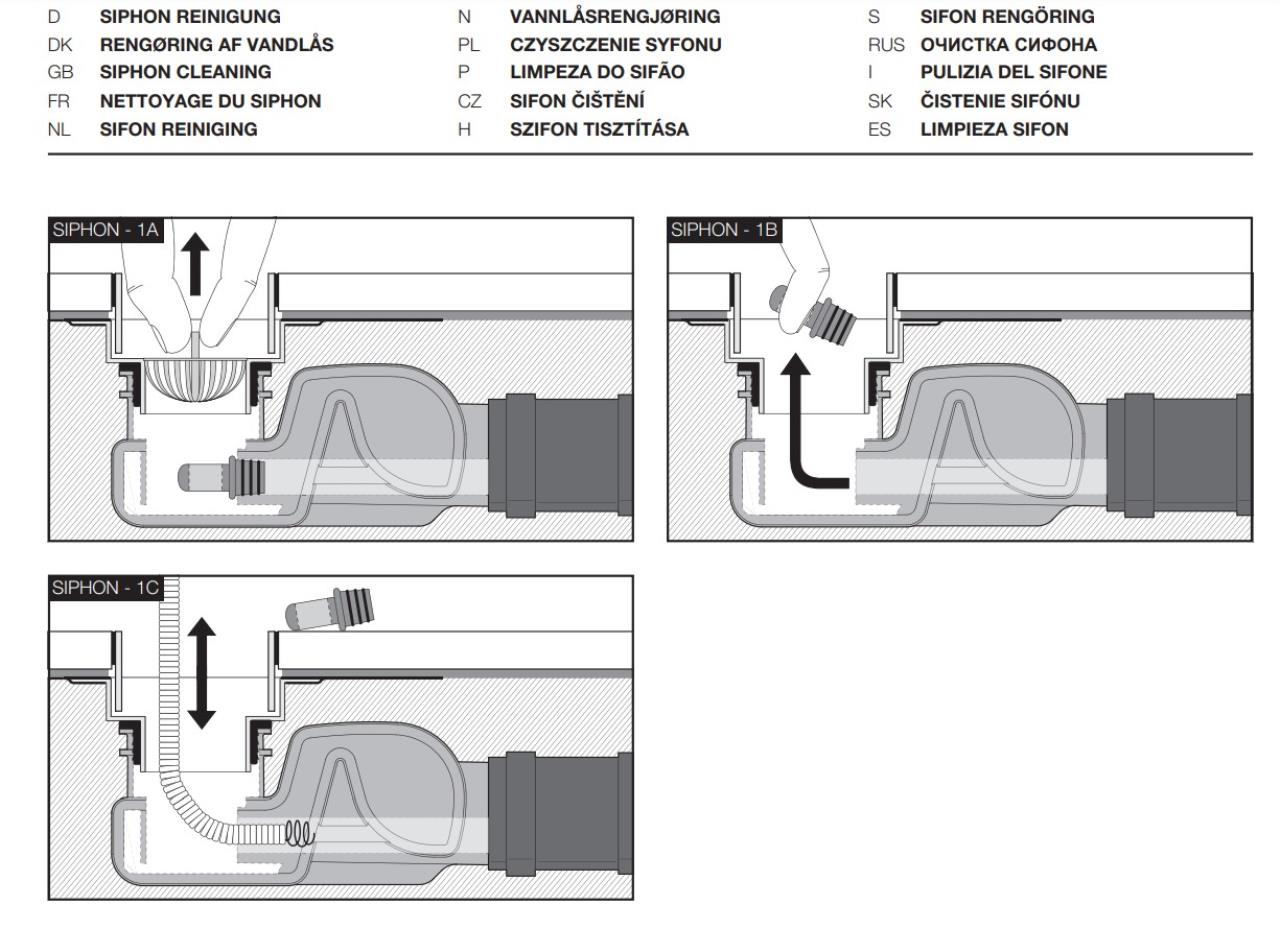 D SIPHON REINIGUNG
DK RENGØRING AF VANDLÅS
GB SIPHON CLEANING
FR NETTOYAGE DU SIPHON
NL SIFON REINIGING

N VANNLÅSRENGJØRING
PL CZYSZCZENIE SYFONU
P LIMPEZA DO SIFÃO
CZ SIFON ČIŠTĚNÍ
H SZIFON TISZTÍTÁSA

S SIFON RENGÖRING
RUS ОЧИСТКА СИФОНА
I PULIZIA DEL SIFONE
SK ČISTENIE SIFÓNU
ES LIMPIEZA SIFON

SIPHON - 1A

SIPHON - 1B

SIPHON - 1C