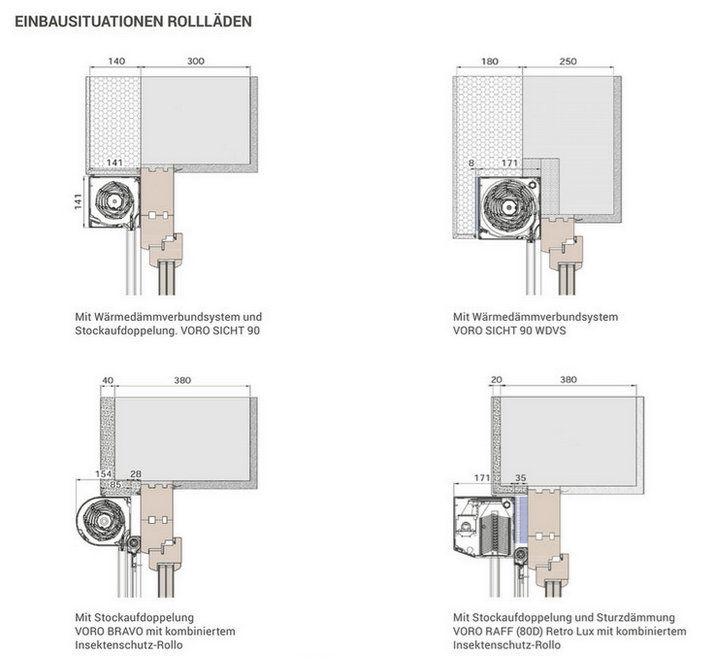 EINBAUSITUATIONEN ROLLLÄDEN

140
300
141
141

Mit Wärmedämmverbundsystem und Stockaufdoppelung. VORO SICHT 90

180
250
8
171

Mit Wärmedämmverbundsystem
VORO SICHT 90 WDVS

40
380
154
28
85

Mit Stockaufdoppelung
VORO BRAVO mit kombiniertem Insektenschutz-Rollo

20
380
171
35

Mit Stockaufdoppelung und Sturzdämmung
VORO RAFF (80D) Retro Lux mit kombiniertem Insektenschutz-Rollo