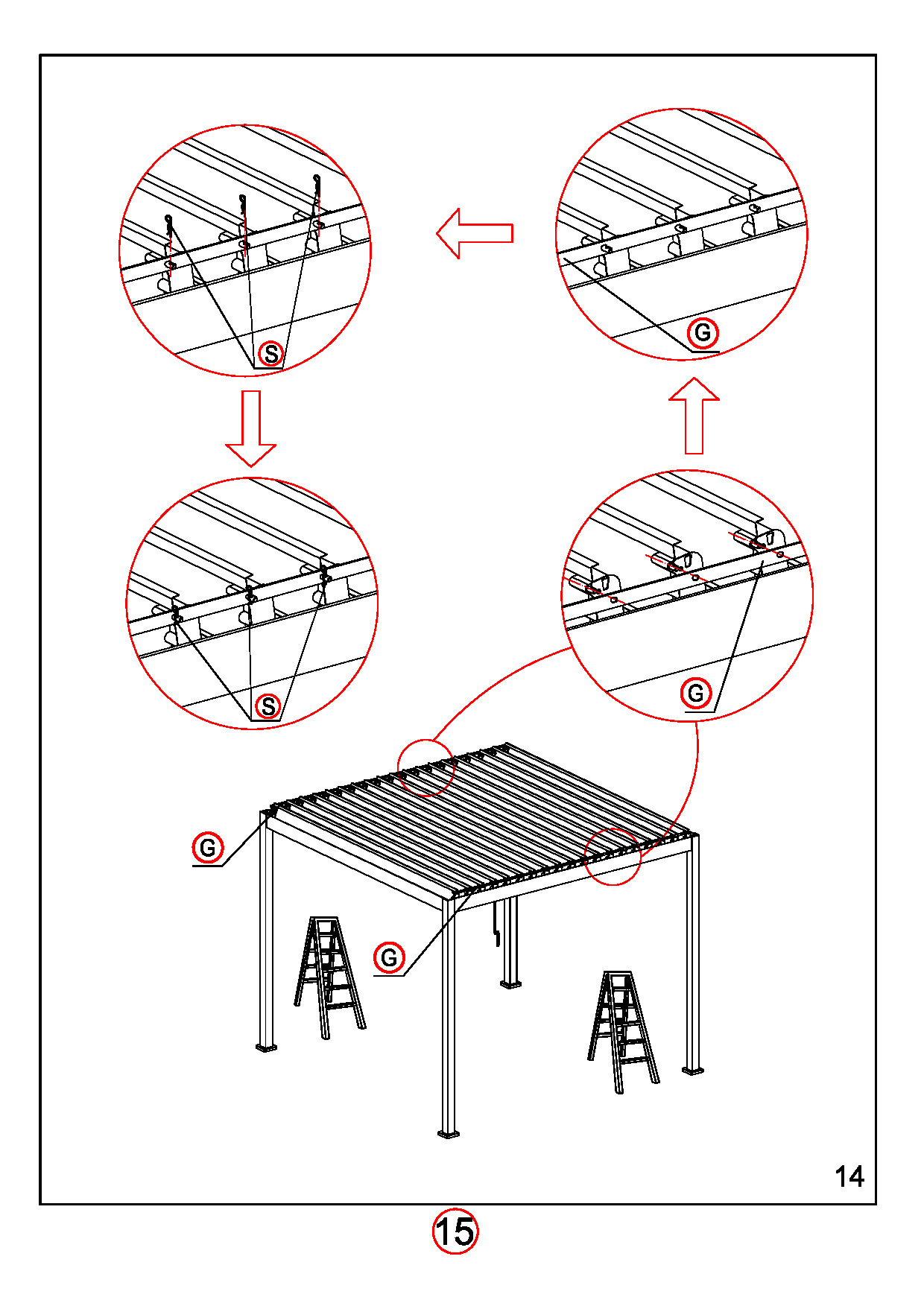 S

G

S

G

G

G

14

15