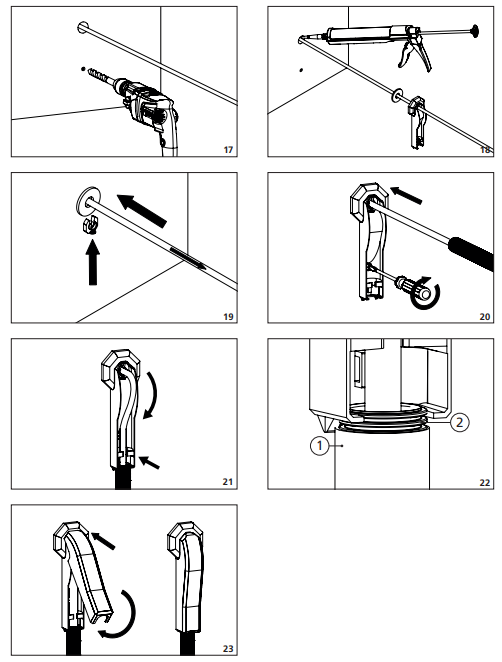 17

18

19

20

21

2

1

22

23