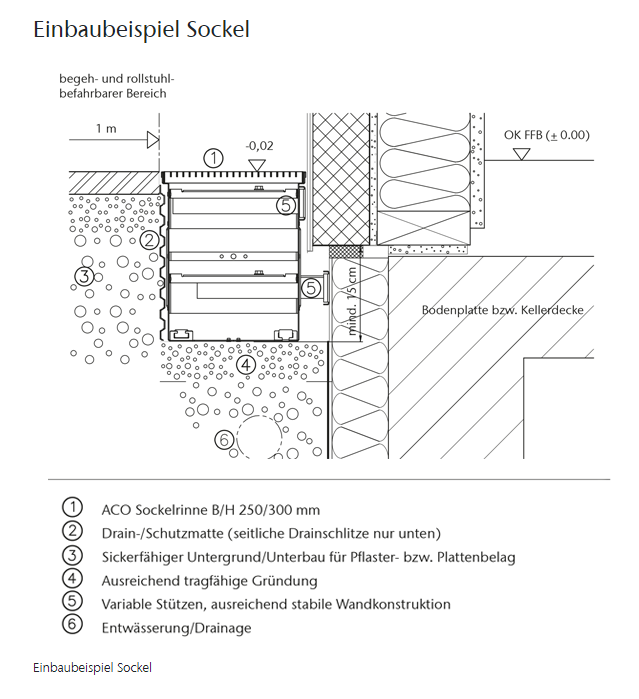 Einbaubeispiel Sockel

begeh- und rollstuhlbefahrbarer Bereich

1 m

①

-0,02

OK FFB (± 0.00)

⑤

②

③

⑤

mind. 15 cm

Bodenplatte bzw. Kellerdecke

④

⑥

① ACO Sockelrinne B/H 250/300 mm
② Drain-/Schutzmatte (seitliche Drainschlitze nur unten)
③ Sickerfähiger Untergrund/Unterbau für Pflaster- bzw. Plattenbelag
④ Ausreichend tragfähige Gründung
⑤ Variable Stützen, ausreichend stabile Wandkonstruktion
⑥ Entwässerung/Drainage

Einbaubeispiel Sockel