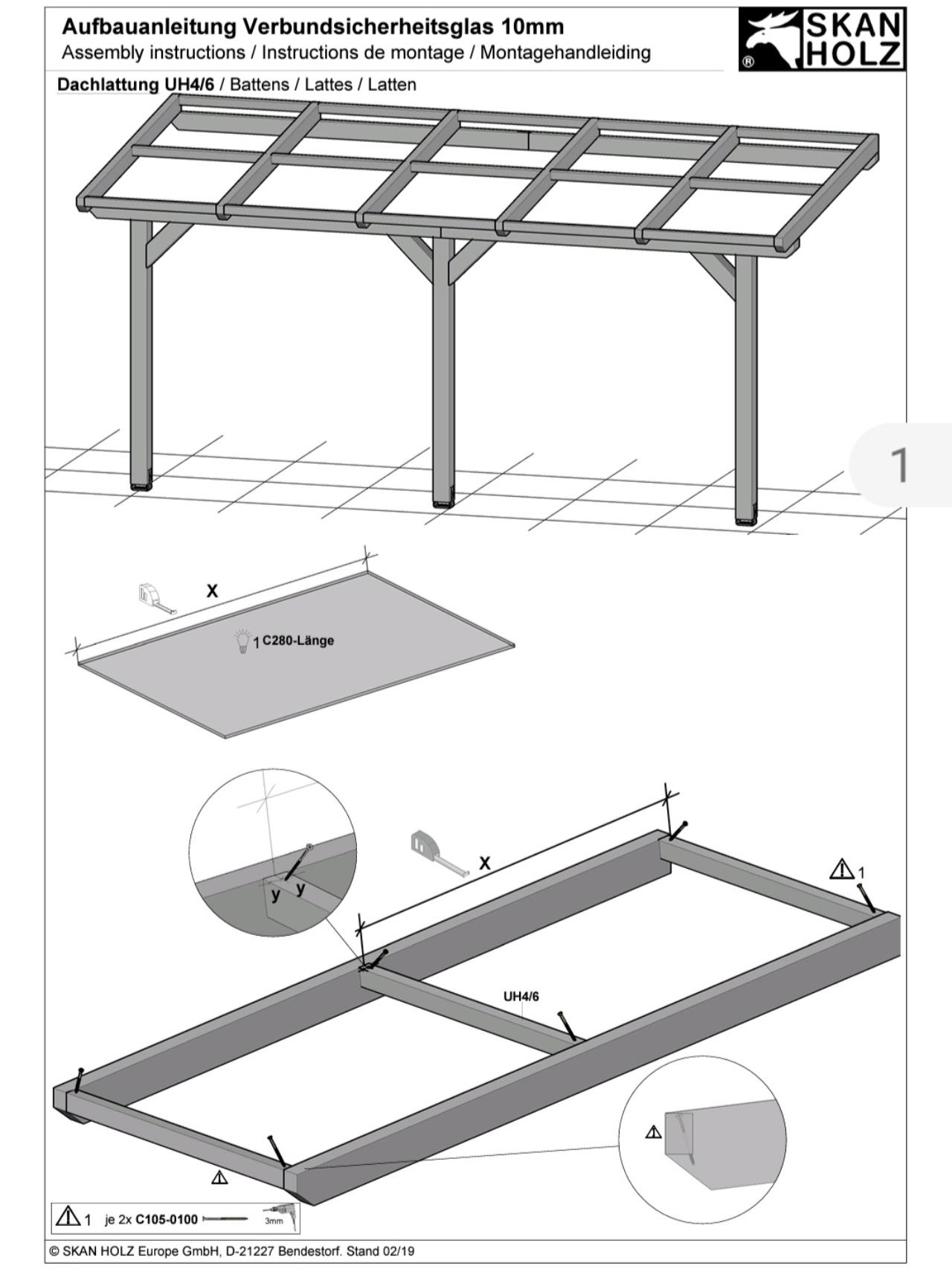 Aufbauanleitung Verbundsicherheitsglas 10mm
Assembly instructions / Instructions de montage / Montagehandleiding

SKAN HOLZ ®

Dachlattung UH4/6 / Battens / Lattes / Latten

1

X

1 C280-Länge

X

y y

1

UH4/6

1 je 2x C105-0100 3mm

© SKAN HOLZ Europe GmbH, D-21227 Bendestorf. Stand 02/19