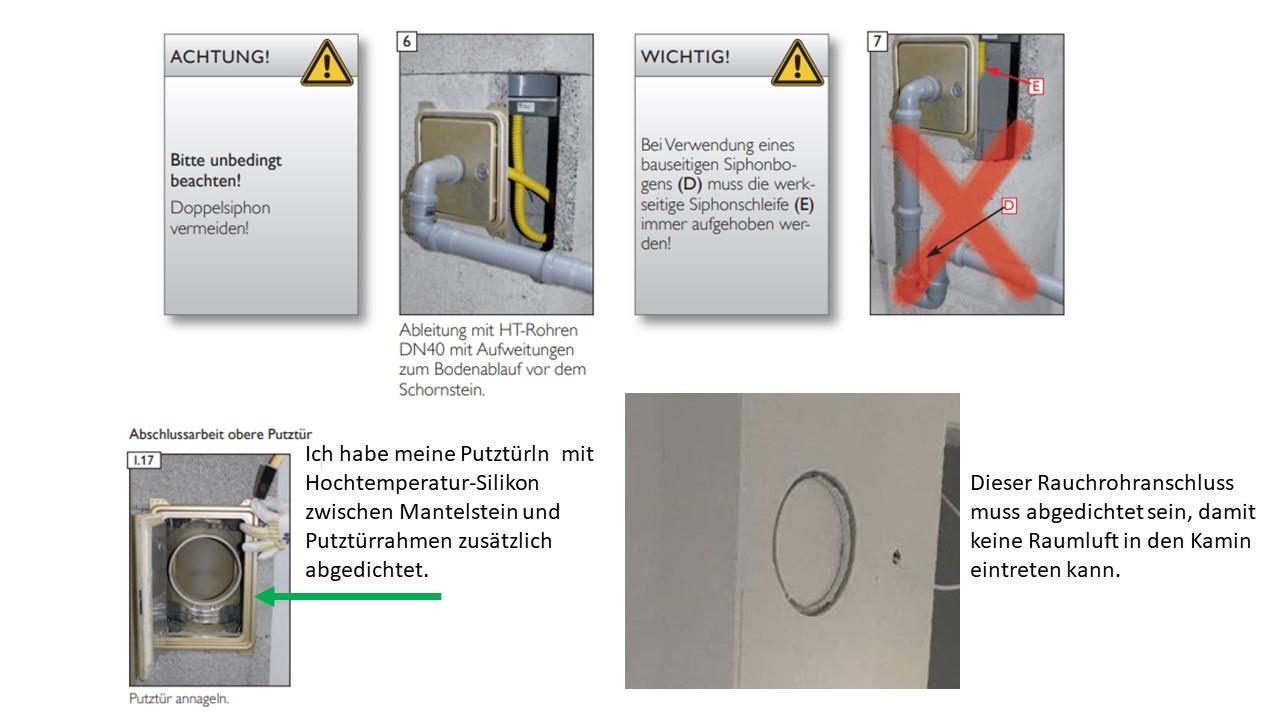 ACHTUNG!

Bitte unbedingt beachten!
Doppelsiphon vermeiden!

6

Ableitung mit HT-Rohren DN40 mit Aufweitungen zum Bodenablauf vor dem Schornstein.

WICHTIG!

Bei Verwendung eines bauseitigen Siphonbogens (D) muss die werkseitige Siphonschleife (E) immer aufgehoben werden!

7

E

D

Abschlussarbeit obere Putztür

I.17

Putztür annageln.

Ich habe meine Putztürln mit Hochtemperatur-Silikon zwischen Mantelstein und Putztürrahmen zusätzlich abgedichtet.

Dieser Rauchrohranschluss muss abgedichtet sein, damit keine Raumluft in den Kamin eintreten kann.