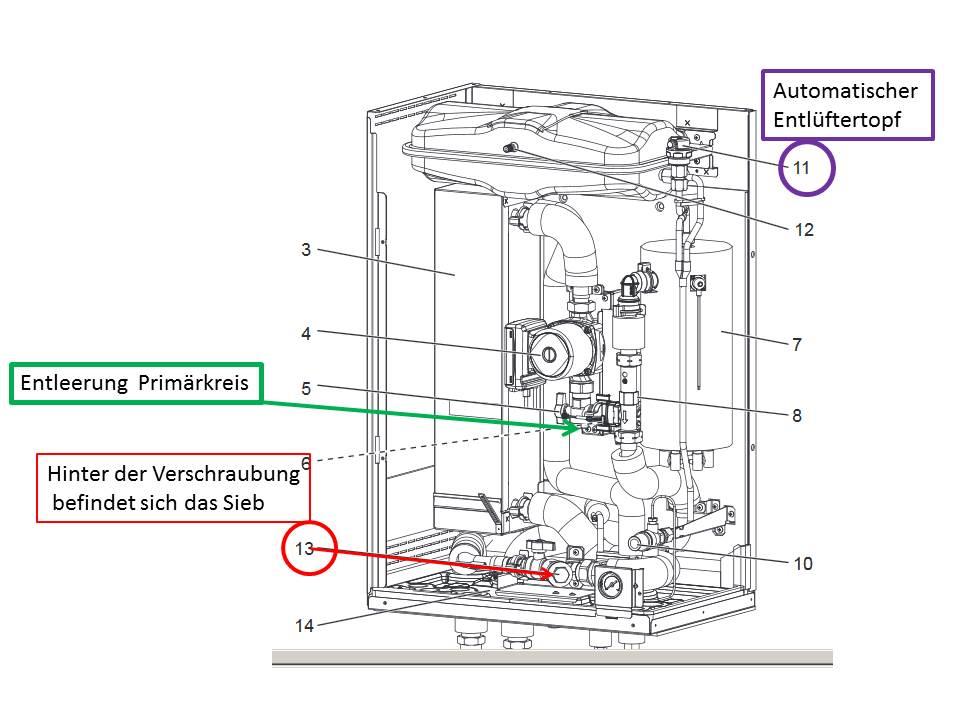 Automatischer Entlüftertopf

11

12

3

4

7

Entleerung Primärkreis

5

8

6

Hinter der Verschraubung befindet sich das Sieb

13

10

14