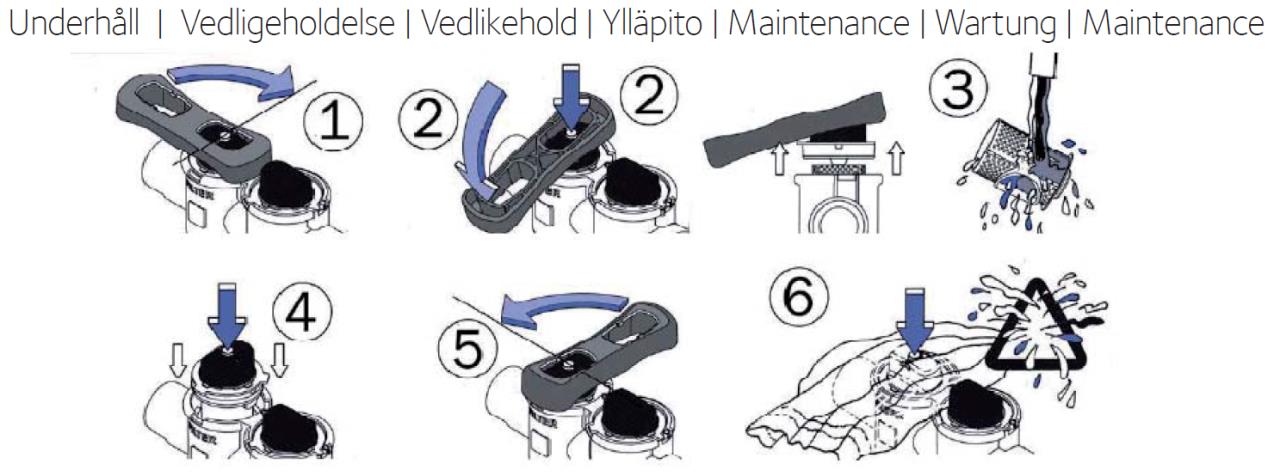 Underhåll | Vedligeholdelse | Vedlikehold | Ylläpito | Maintenance | Wartung | Maintenance

1 2 2 3

4 5 6