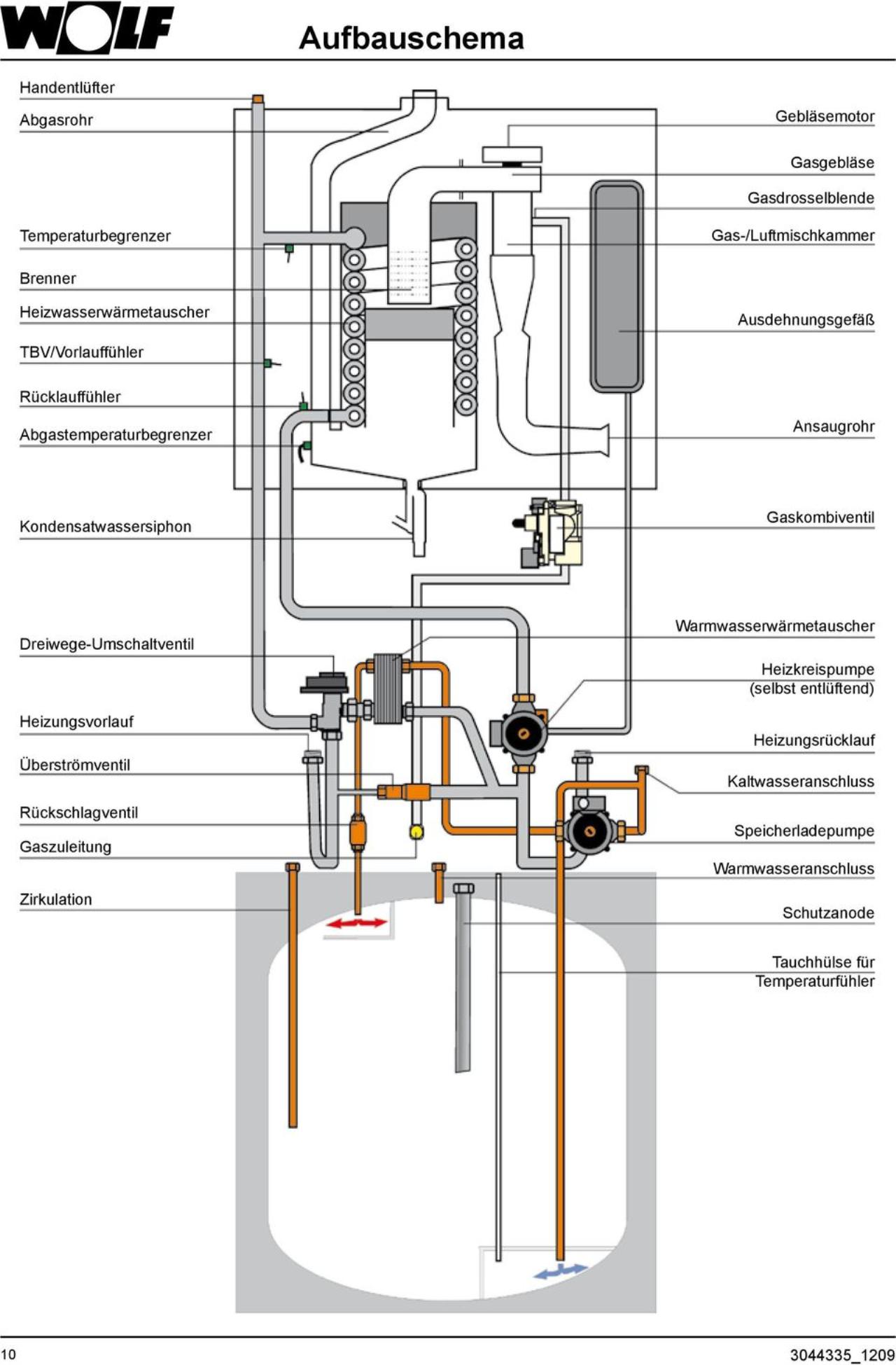 WOLF

Aufbauschema

Handentlüfter
Abgasrohr
Temperaturbegrenzer
Brenner
Heizwasserwärmetauscher
TBV/Vorlauffühler
Rücklauffühler
Abgastemperaturbegrenzer
Kondensatwassersiphon
Dreiwege-Umschaltventil
Heizungsvorlauf
Überströmventil
Rückschlagventil
Gaszuleitung
Zirkulation

Gebläsemotor
Gasgebläse
Gasdrosselblende
Gas-/Luftmischkammer
Ausdehnungsgefäß
Ansaugrohr
Gaskombiventil
Warmwasserwärmetauscher
Heizkreispumpe (selbst entlüftend)
Heizungsrücklauf
Kaltwasseranschluss
Speicherladepumpe
Warmwasseranschluss
Schutzanode
Tauchhülse für Temperaturfühler

10

3044335_1209