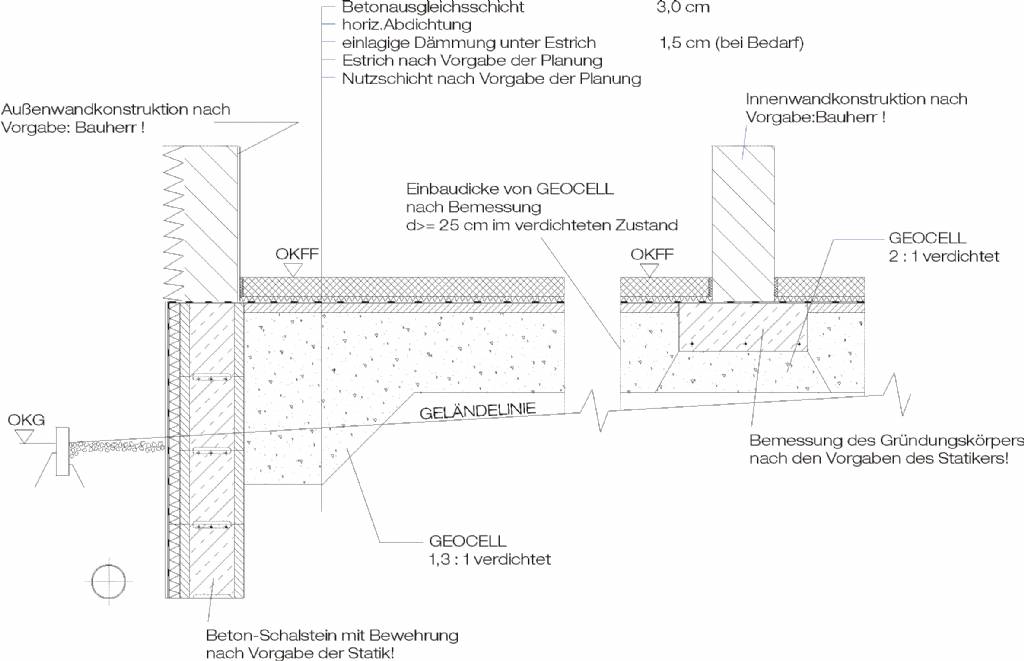 Betonausgleichsschicht 3,0 cm
horiz.Abdichtung
einlagige Dämmung unter Estrich 1,5 cm (bei Bedarf)
Estrich nach Vorgabe der Planung
Nutzschicht nach Vorgabe der Planung

Außenwandkonstruktion nach Vorgabe: Bauherr !

Innenwandkonstruktion nach Vorgabe:Bauherr !

Einbaudicke von GEOCELL nach Bemessung d>= 25 cm im verdichteten Zustand

OKFF

OKFF

GEOCELL
2 : 1 verdichtet

GELÄNDELINIE

OKG

Bemessung des Gründungskörpers nach den Vorgaben des Statikers!

GEOCELL
1,3 : 1 verdichtet

Beton-Schalstein mit Bewehrung nach Vorgabe der Statik!