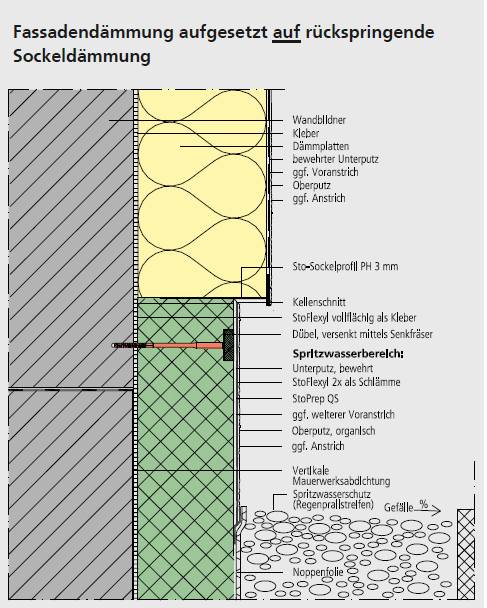 Fassadendämmung aufgesetzt auf rückspringende Sockeldämmung

Wandbildner
Kleber
Dämmplatten
bewehrter Unterputz
ggf. Voranstrich
Oberputz
ggf. Anstrich

Sto-Sockelprofil PH 3 mm

Kellenschnitt
StoFlexyl vollflächig als Kleber
Dübel, versenkt mittels Senkfräser
Spritzwasserbereich:
Unterputz, bewehrt
StoFlexyl 2x als Schlämme
StoPrep QS
ggf. weiterer Voranstrich
Oberputz, organisch
ggf. Anstrich

Vertikale Mauerwerksabdichtung
Spritzwasserschutz (Regenprallstreifen)
Gefälle %

Noppenfolie