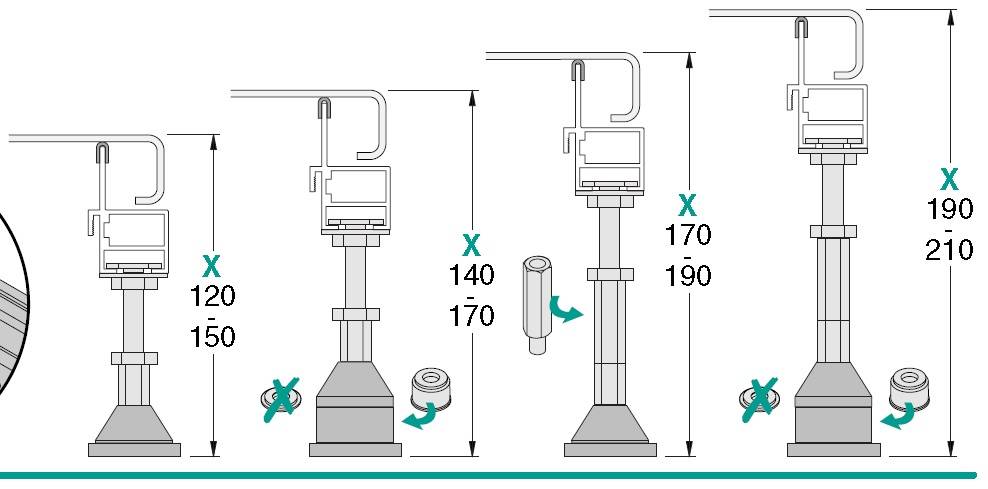 X
120
-
150

X
140
-
170

X
170
-
190

X
190
-
210